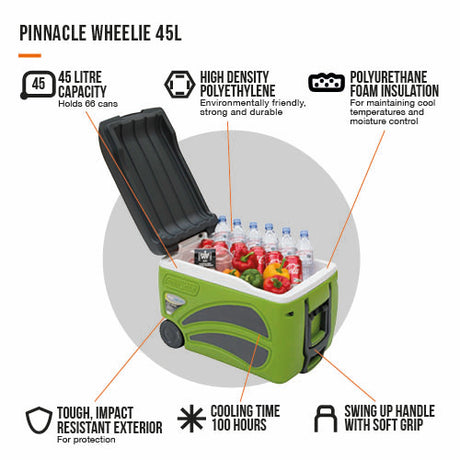 PINNACLE WHEELIE 45L

45

45 LITRE CAPACITY
Holds 66 cans

HIGH DENSITY POLYETHYLENE
Environmentally friendly, strong and durable

POLYURETHANE FOAM INSULATION
For maintaining cool temperatures and moisture control

TOUGH, IMPACT RESISTANT EXTERIOR
For protection

COOLING TIME 100 HOURS

SWING UP HANDLE WITH SOFT GRIP