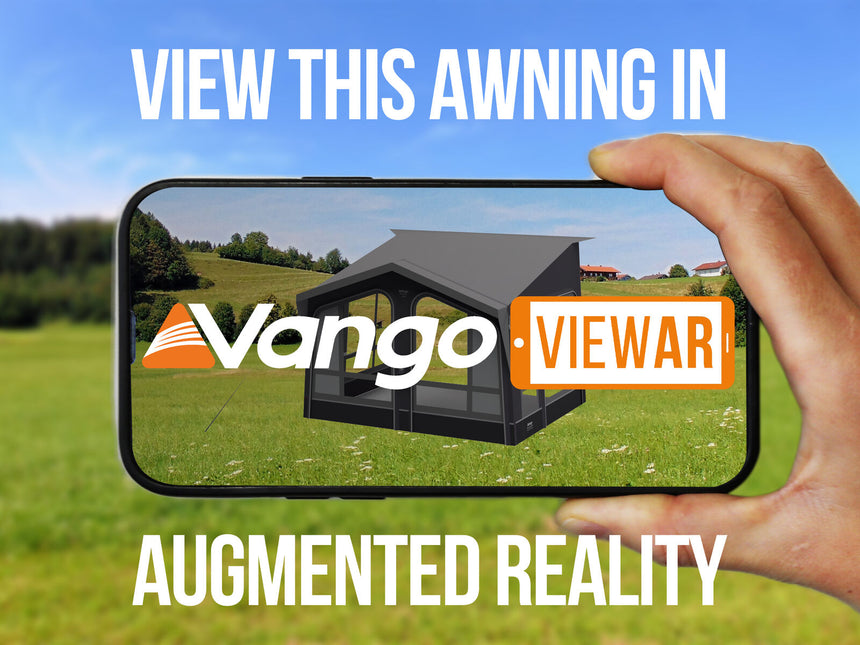 VIEW THIS AWNING IN

Vango VIEWAR

AUGMENTED REALITY