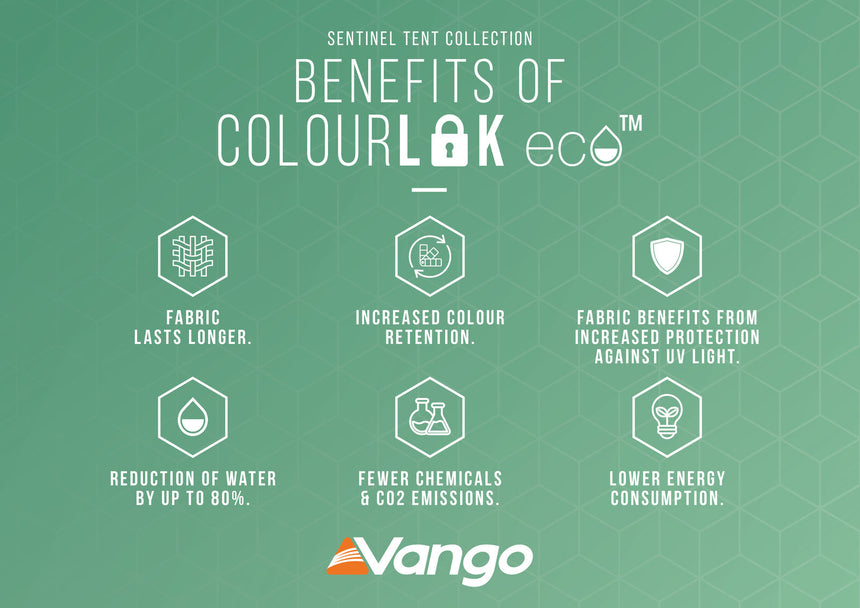 SENTINEL TENT COLLECTION

BENEFITS OF COLOURLOK eco™

FABRIC LASTS LONGER.

INCREASED COLOUR RETENTION.

FABRIC BENEFITS FROM INCREASED PROTECTION AGAINST UV LIGHT.

REDUCTION OF WATER BY UP TO 80%.

FEWER CHEMICALS & CO2 EMISSIONS.

LOWER ENERGY CONSUMPTION.

Vango