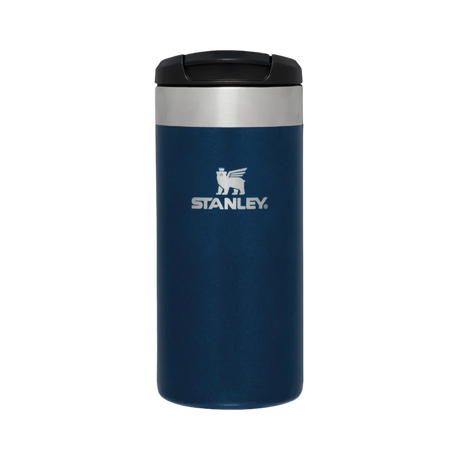 STANLEY.