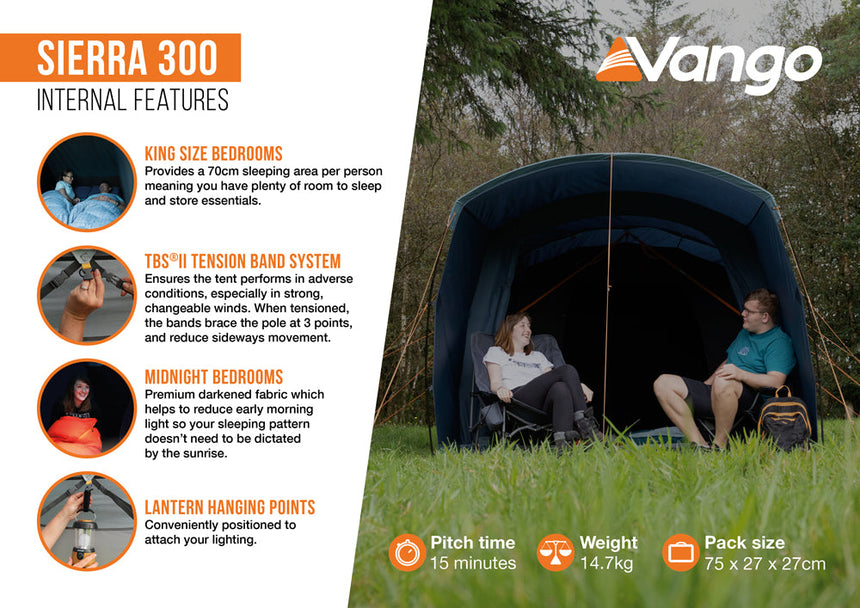 SIERRA 300
INTERNAL FEATURES

Vango

KING SIZE BEDROOMS
Provides a 70cm sleeping area per person meaning you have plenty of room to sleep and store essentials.

TBS®II TENSION BAND SYSTEM
Ensures the tent performs in adverse conditions, especially in strong, changeable winds. When tensioned, the bands brace the pole at 3 points, and reduce sideways movement.

MIDNIGHT BEDROOMS
Premium darkened fabric which helps to reduce early morning light so your sleeping pattern doesn't need to be dictated by the sunrise.

LANTERN HANGING POINTS
Conveniently positioned to attach your lighting.

Pitch time
15 minutes

Weight
14.7kg

Pack size
75 x 27 x 27cm