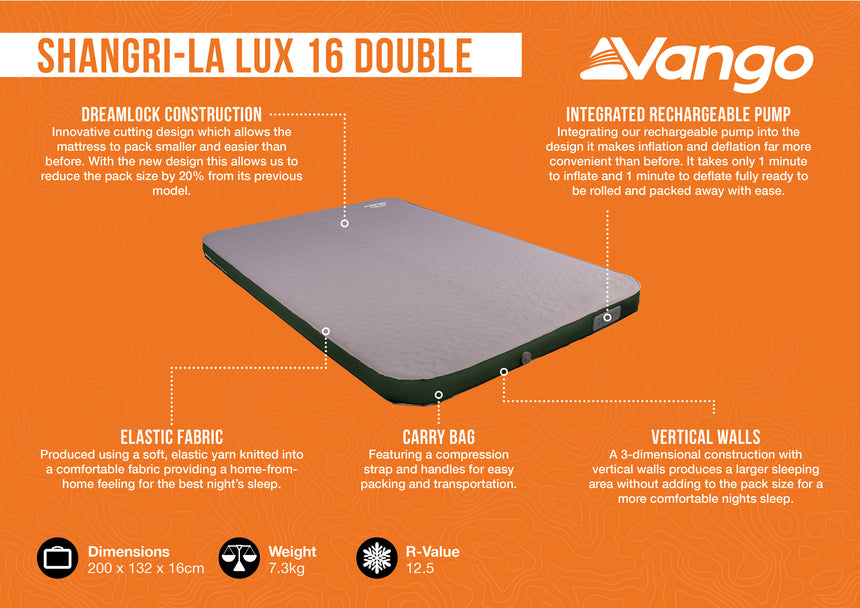 SHANGRI-LA LUX 16 DOUBLE

Vango

DREAMLOCK CONSTRUCTION
Innovative cutting design which allows the mattress to pack smaller and easier than before. With the new design this allows us to reduce the pack size by 20% from its previous model.

INTEGRATED RECHARGEABLE PUMP
Integrating our rechargeable pump into the design it makes inflation and deflation far more convenient than before. It takes only 1 minute to inflate and 1 minute to deflate fully ready to be rolled and packed away with ease.

ELASTIC FABRIC
Produced using a soft, elastic yarn knitted into a comfortable fabric providing a home-from-home feeling for the best night's sleep.

CARRY BAG
Featuring a compression strap and handles for easy packing and transportation.

VERTICAL WALLS
A 3-dimensional construction with vertical walls produces a larger sleeping area without adding to the pack size for a more comfortable nights sleep.

Dimensions
200 x 132 x 16cm

Weight
7.3kg

R-Value
12.5