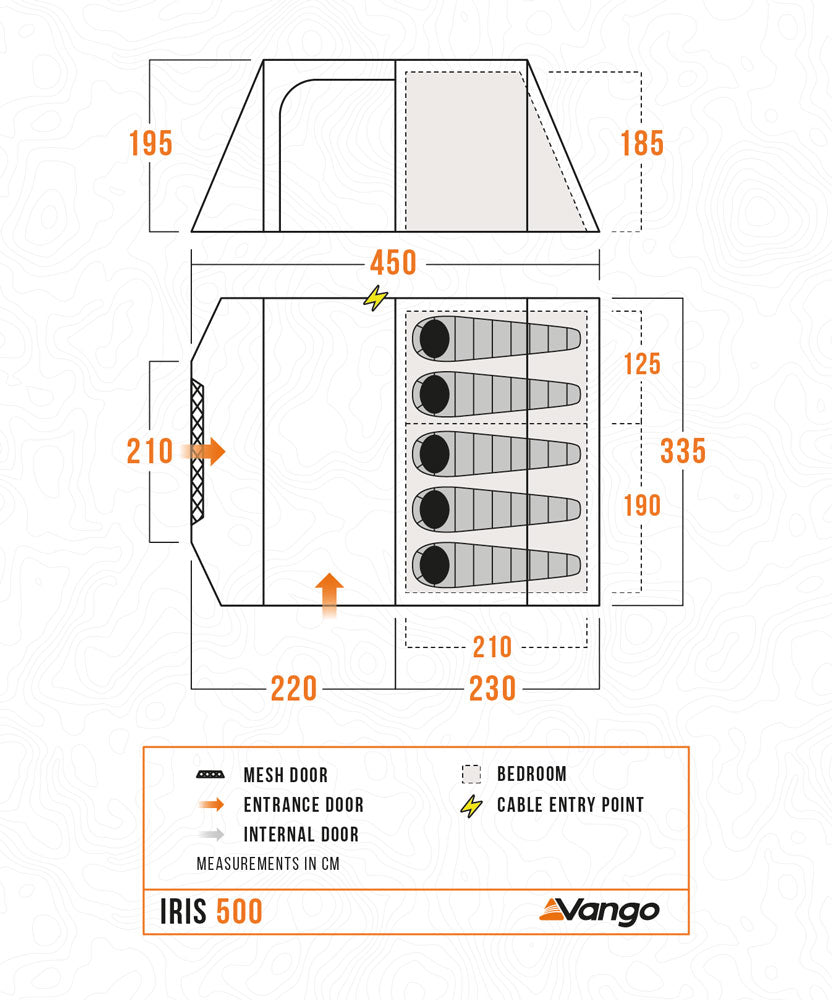 195

185

450

210

125

335

190

210

220

230

MESH DOOR
ENTRANCE DOOR
INTERNAL DOOR
MEASUREMENTS IN CM

BEDROOM
CABLE ENTRY POINT

IRIS 500

Vango