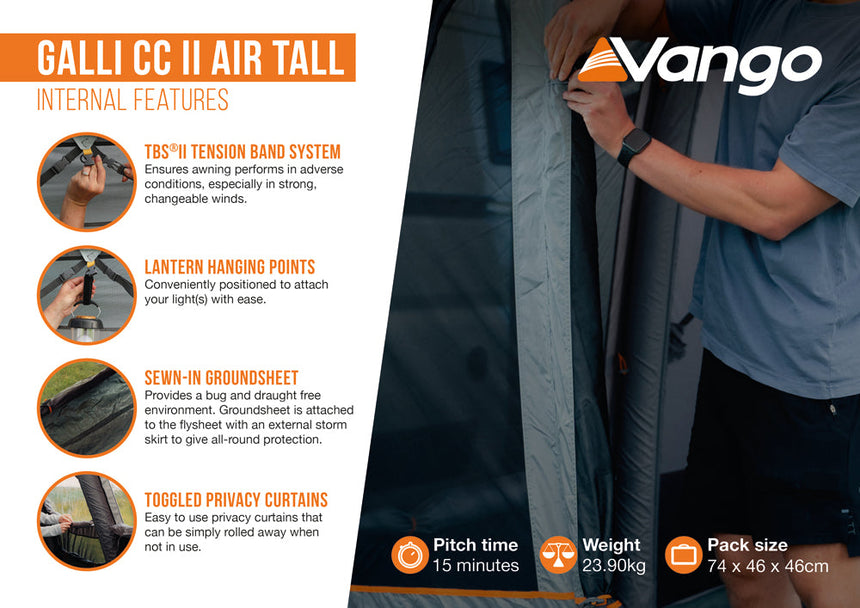 GALLI CC II AIR TALL
INTERNAL FEATURES

TBS®II TENSION BAND SYSTEM
Ensures awning performs in adverse conditions, especially in strong, changeable winds.

LANTERN HANGING POINTS
Conveniently positioned to attach your light(s) with ease.

SEWN-IN GROUNDSHEET
Provides a bug and draught free environment. Groundsheet is attached to the flysheet with an external storm skirt to give all-round protection.

TOGGLED PRIVACY CURTAINS
Easy to use privacy curtains that can be simply rolled away when not in use.

Vango

Pitch time
15 minutes

Weight
23.90kg

Pack size
74 x 46 x 46cm