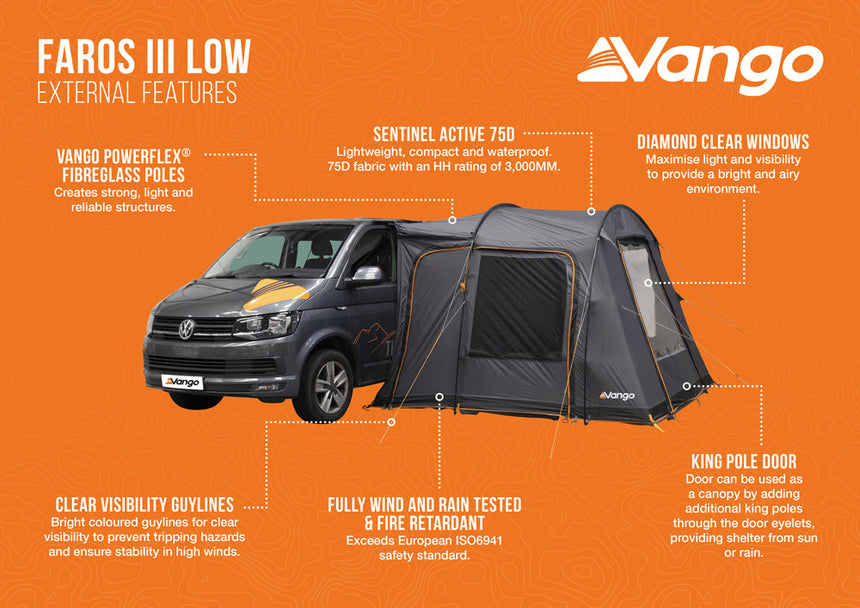 FAROS III LOW
EXTERNAL FEATURES

Vango

VANGO POWERFLEX® FIBREGLASS POLES
Creates strong, light and reliable structures.

SENTINEL ACTIVE 75D
Lightweight, compact and waterproof. 75D fabric with an HH rating of 3,000MM.

DIAMOND CLEAR WINDOWS
Maximise light and visibility to provide a bright and airy environment.

Vango

Vango

CLEAR VISIBILITY GUYLINES
Bright coloured guylines for clear visibility to prevent tripping hazards and ensure stability in high winds.

FULLY WIND AND RAIN TESTED & FIRE RETARDANT
Exceeds European ISO6941 safety standard.

KING POLE DOOR
Door can be used as a canopy by adding additional king poles through the door eyelets, providing shelter from sun or rain.