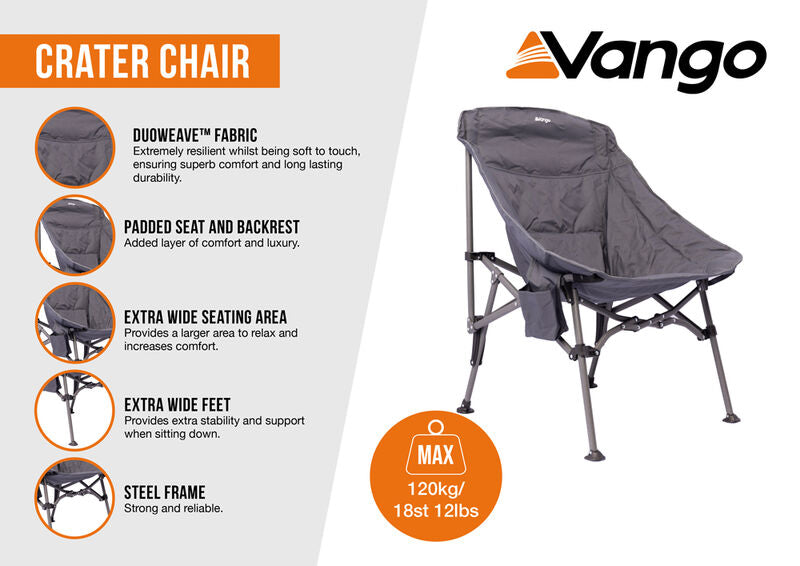 CRATER CHAIR

DUOWEAVE™ FABRIC
Extremely resilient whilst being soft to touch, ensuring superb comfort and long lasting durability.

PADDED SEAT AND BACKREST
Added layer of comfort and luxury.

EXTRA WIDE SEATING AREA
Provides a larger area to relax and increases comfort.

EXTRA WIDE FEET
Provides extra stability and support when sitting down.

STEEL FRAME
Strong and reliable.

Vango

Vango

MAX
120kg/
18st 12lbs