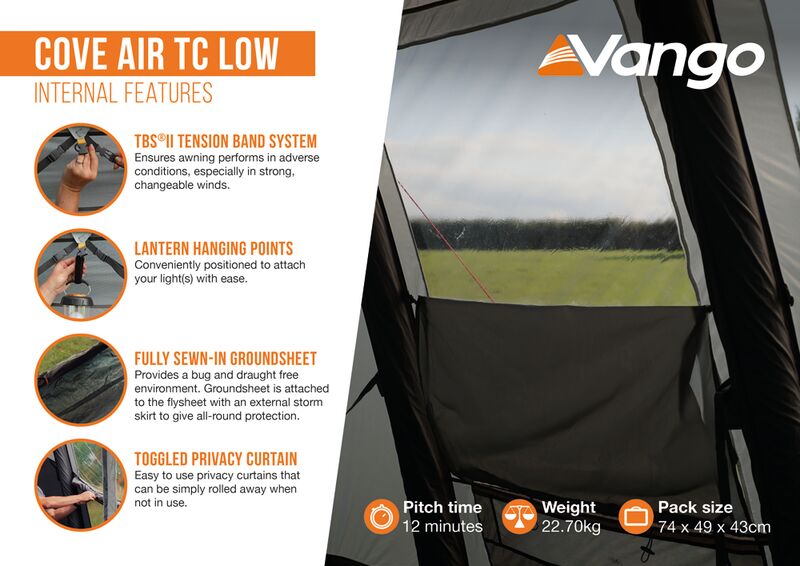 COVE AIR TC LOW
INTERNAL FEATURES

TBS®II TENSION BAND SYSTEM
Ensures awning performs in adverse conditions, especially in strong, changeable winds.

LANTERN HANGING POINTS
Conveniently positioned to attach your light(s) with ease.

FULLY SEWN-IN GROUNDSHEET
Provides a bug and draught free environment. Groundsheet is attached to the flysheet with an external storm skirt to give all-round protection.

TOGGLED PRIVACY CURTAIN
Easy to use privacy curtains that can be simply rolled away when not in use.

Vango

Pitch time
12 minutes

Weight
22.70kg

Pack size
74 x 49 x 43cm