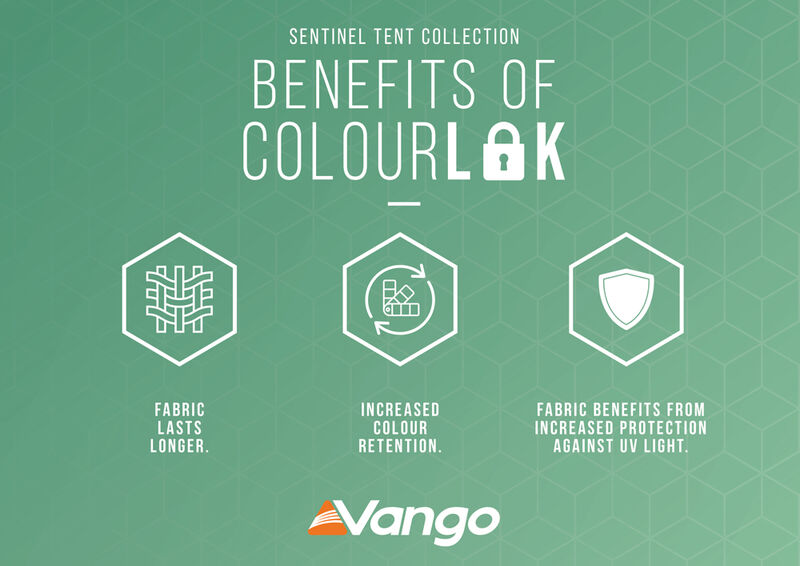 SENTINEL TENT COLLECTION

BENEFITS OF COLOURLOK

FABRIC LASTS LONGER.

INCREASED COLOUR RETENTION.

FABRIC BENEFITS FROM INCREASED PROTECTION AGAINST UV LIGHT.

Vango