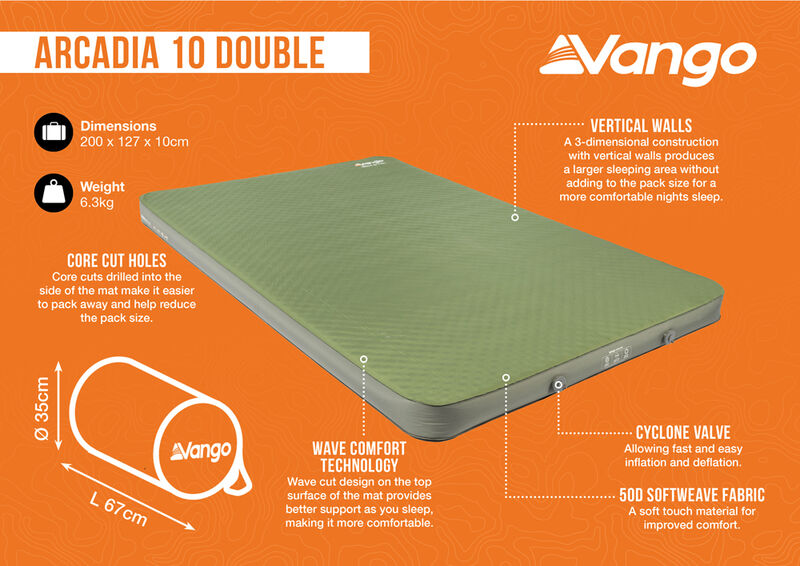 ARCADIA 10 DOUBLE

Vango

Dimensions
200 x 127 x 10cm

Weight
6.3kg

VERTICAL WALLS
A 3-dimensional construction with vertical walls produces a larger sleeping area without adding to the pack size for a more comfortable nights sleep.

CORE CUT HOLES
Core cuts drilled into the side of the mat make it easier to pack away and help reduce the pack size.

Ø 35cm

Vango

L 67cm

WAVE COMFORT TECHNOLOGY
Wave cut design on the top surface of the mat provides better support as you sleep, making it more comfortable.

CYCLONE VALVE
Allowing fast and easy inflation and deflation.

50D SOFTWEAVE FABRIC
A soft touch material for improved comfort.