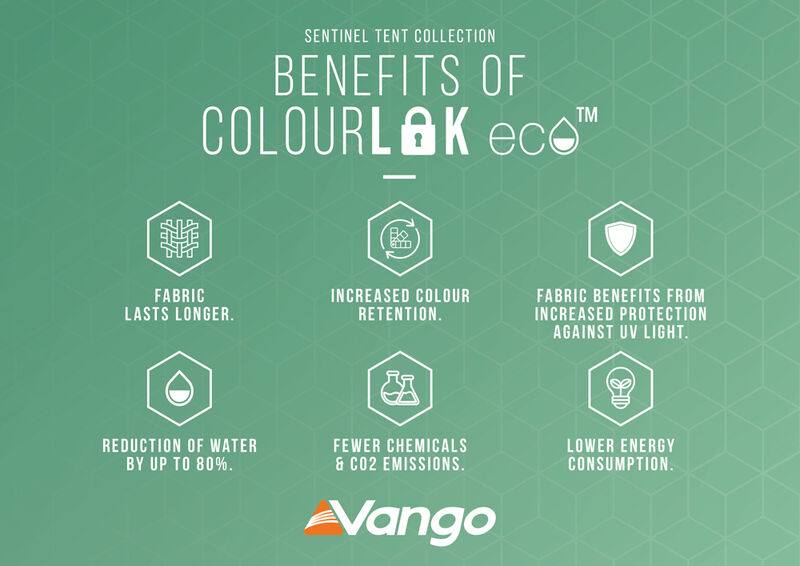 SENTINEL TENT COLLECTION

BENEFITS OF COLOURLOK eco™

FABRIC LASTS LONGER.

INCREASED COLOUR RETENTION.

FABRIC BENEFITS FROM INCREASED PROTECTION AGAINST UV LIGHT.

REDUCTION OF WATER BY UP TO 80%.

FEWER CHEMICALS & CO2 EMISSIONS.

LOWER ENERGY CONSUMPTION.

Vango