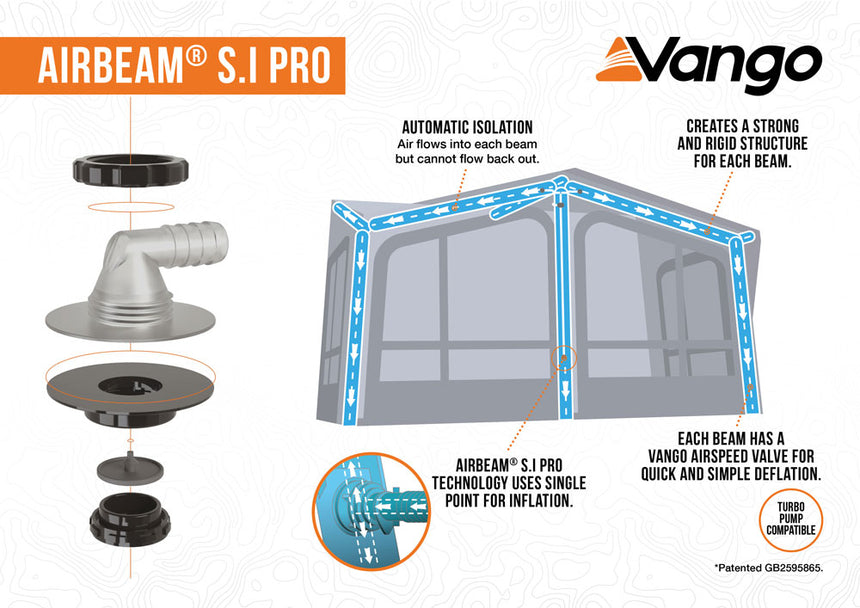 AIRBEAM® S.I PRO

Vango

AUTOMATIC ISOLATION
Air flows into each beam but cannot flow back out.

CREATES A STRONG AND RIGID STRUCTURE FOR EACH BEAM.

AIRBEAM® S.I PRO TECHNOLOGY USES SINGLE POINT FOR INFLATION.

EACH BEAM HAS A VANGO AIRSPEED VALVE FOR QUICK AND SIMPLE DEFLATION.

TURBO PUMP COMPATIBLE

*Patented GB2595865.