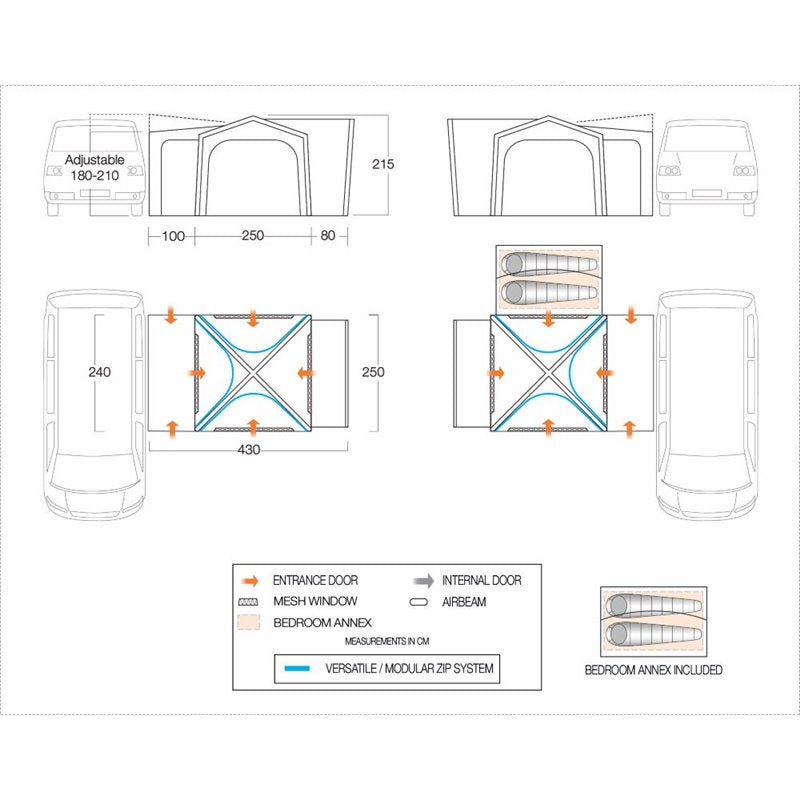 Adjustable
180-210

215

100
250
80

240

250

430

ENTRANCE DOOR
INTERNAL DOOR
MESH WINDOW
AIRBEAM
BEDROOM ANNEX
MEASUREMENTS IN CM
VERSATILE / MODULAR ZIP SYSTEM

BEDROOM ANNEX INCLUDED