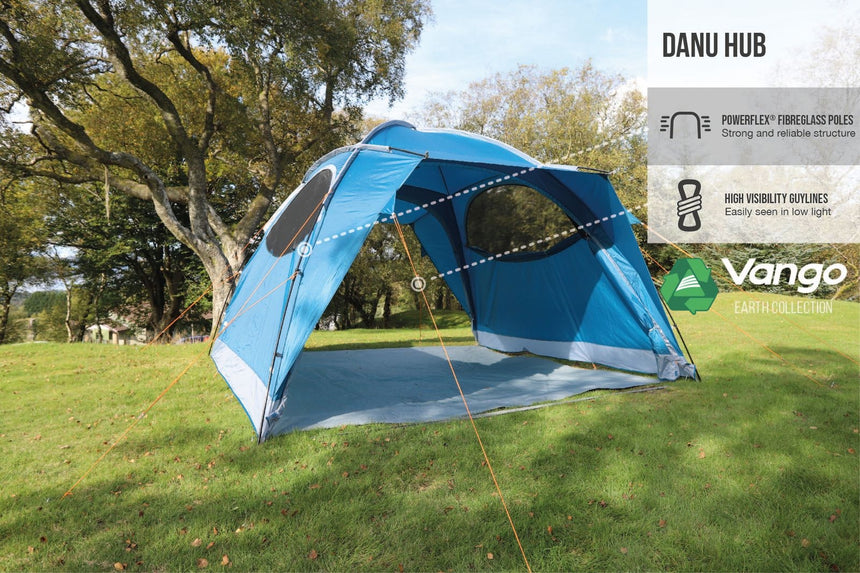 DANU HUB

POWERFLEX® FIBREGLASS POLES
Strong and reliable structure

HIGH VISIBILITY GUYLINES
Easily seen in low light

Vango
EARTH COLLECTION