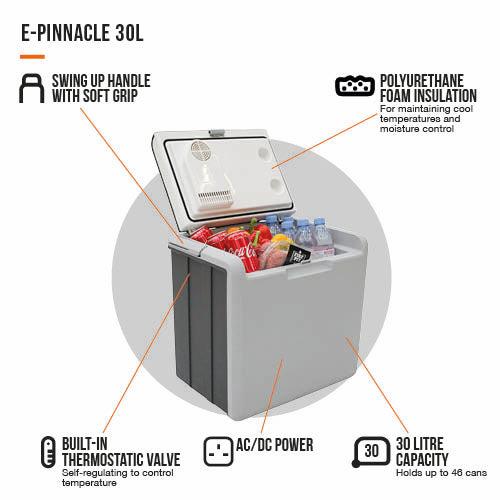 E-PINNACLE 30L

SWING UP HANDLE WITH SOFT GRIP

POLYURETHANE FOAM INSULATION
For maintaining cool temperatures and moisture control

Coca-Cola

BUILT-IN THERMOSTATIC VALVE
Self-regulating to control temperature

AC/DC POWER

30

30 LITRE CAPACITY
Holds up to 46 cans