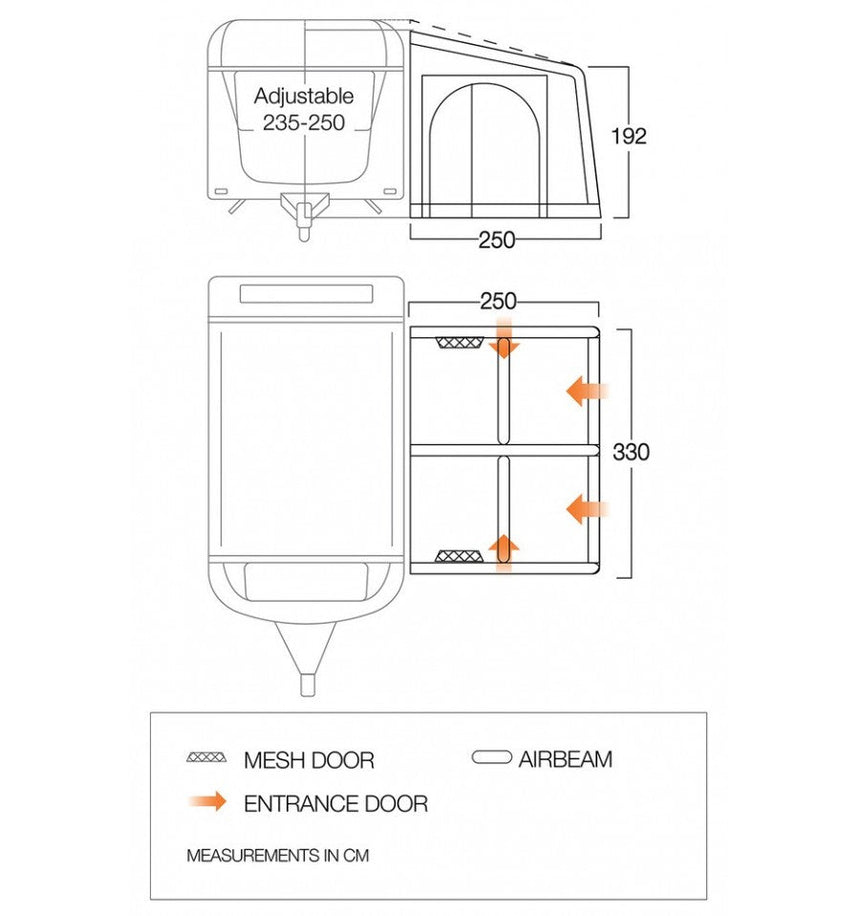 Adjustable 235-250

192

250

250

330

MESH DOOR

AIRBEAM

ENTRANCE DOOR

MEASUREMENTS IN CM