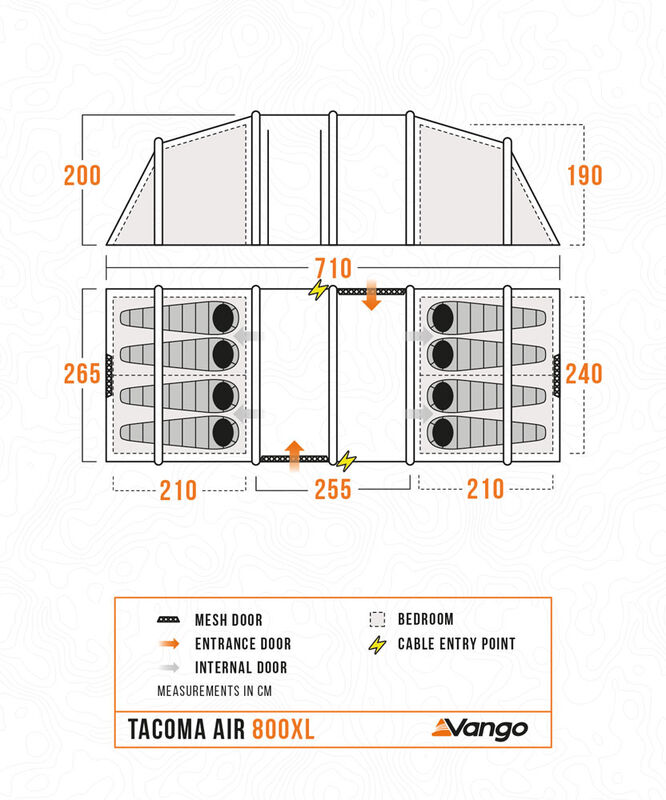 200

190

710

265

240

210

255

210

MESH DOOR

ENTRANCE DOOR

INTERNAL DOOR

BEDROOM

CABLE ENTRY POINT

MEASUREMENTS IN CM

TACOMA AIR 800XL

Vango