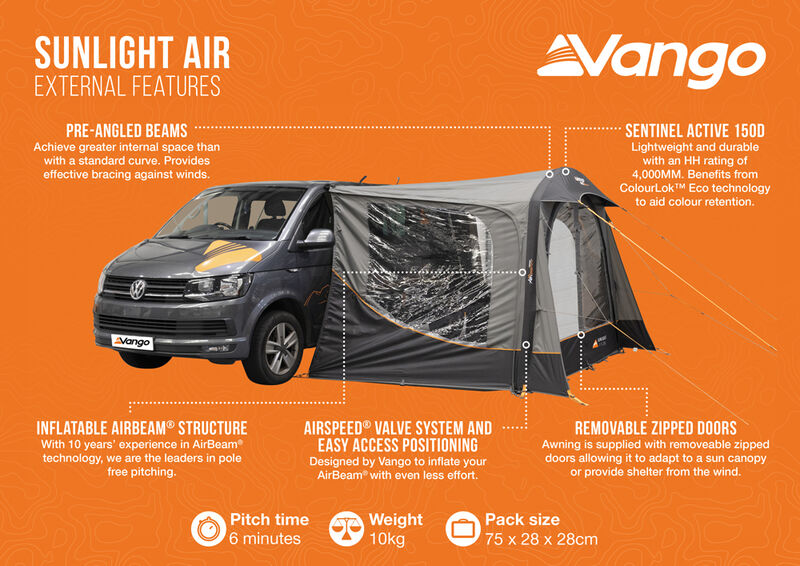 SUNLIGHT AIR
EXTERNAL FEATURES

Vango

PRE-ANGLED BEAMS
Achieve greater internal space than with a standard curve. Provides effective bracing against winds.

SENTINEL ACTIVE 150D
Lightweight and durable with an HH rating of 4,000MM. Benefits from ColourLok™ Eco technology to aid colour retention.

Vango

INFLATABLE AIRBEAM® STRUCTURE
With 10 years' experience in AirBeam® technology, we are the leaders in pole free pitching.

AIRSPEED® VALVE SYSTEM AND EASY ACCESS POSITIONING
Designed by Vango to inflate your AirBeam® with even less effort.

REMOVABLE ZIPPED DOORS
Awning is supplied with removeable zipped doors allowing it to adapt to a sun canopy or provide shelter from the wind.

Pitch time
6 minutes

Weight
10kg

Pack size
75 x 28 x 28cm