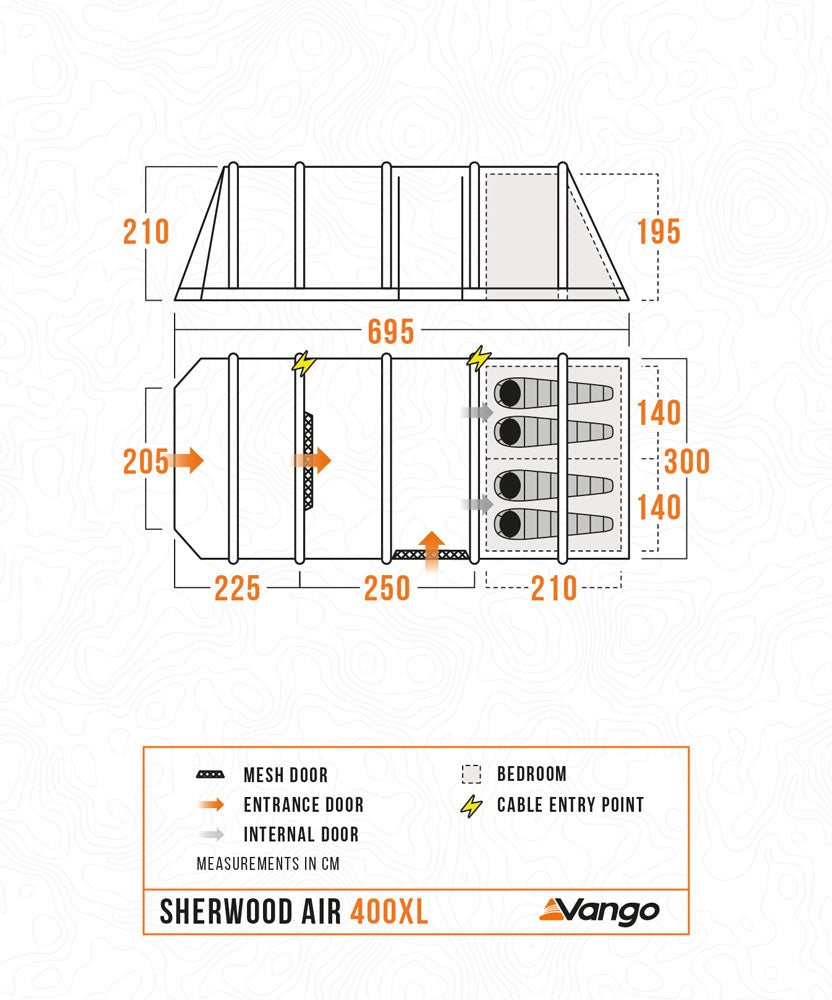 210

195

695

205

140

300

140

225

250

210

MESH DOOR

ENTRANCE DOOR

INTERNAL DOOR

BEDROOM

CABLE ENTRY POINT

MEASUREMENTS IN CM

SHERWOOD AIR 400XL

Vango