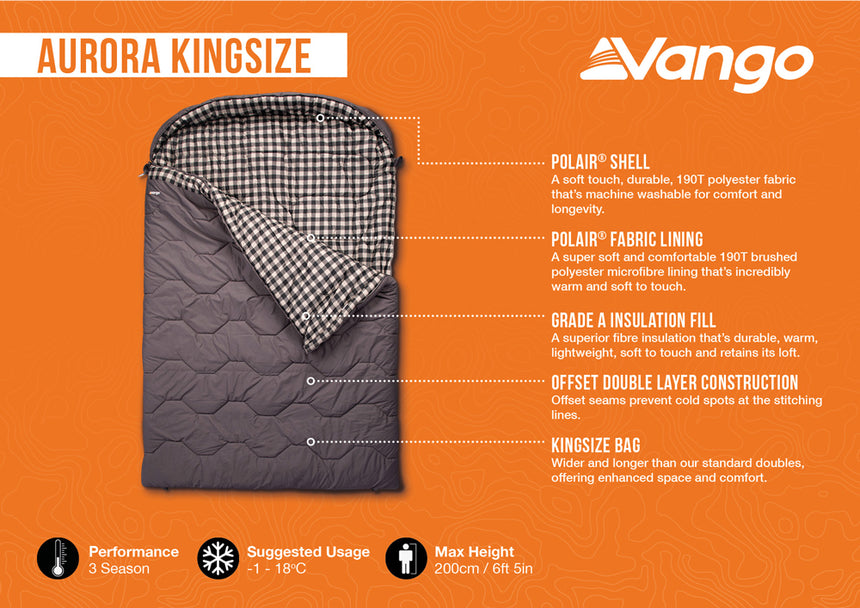 AURORA KINGSIZE

Vango

vango

POLAIR® SHELL
A soft touch, durable, 190T polyester fabric that's machine washable for comfort and longevity.

POLAIR® FABRIC LINING
A super soft and comfortable 190T brushed polyester microfibre lining that's incredibly warm and soft to touch.

GRADE A INSULATION FILL
A superior fibre insulation that's durable, warm, lightweight, soft to touch and retains its loft.

OFFSET DOUBLE LAYER CONSTRUCTION
Offset seams prevent cold spots at the stitching lines.

KINGSIZE BAG
Wider and longer than our standard doubles, offering enhanced space and comfort.

Performance
3 Season

Suggested Usage
-1 - 18°C

Max Height
200cm / 6ft 5in